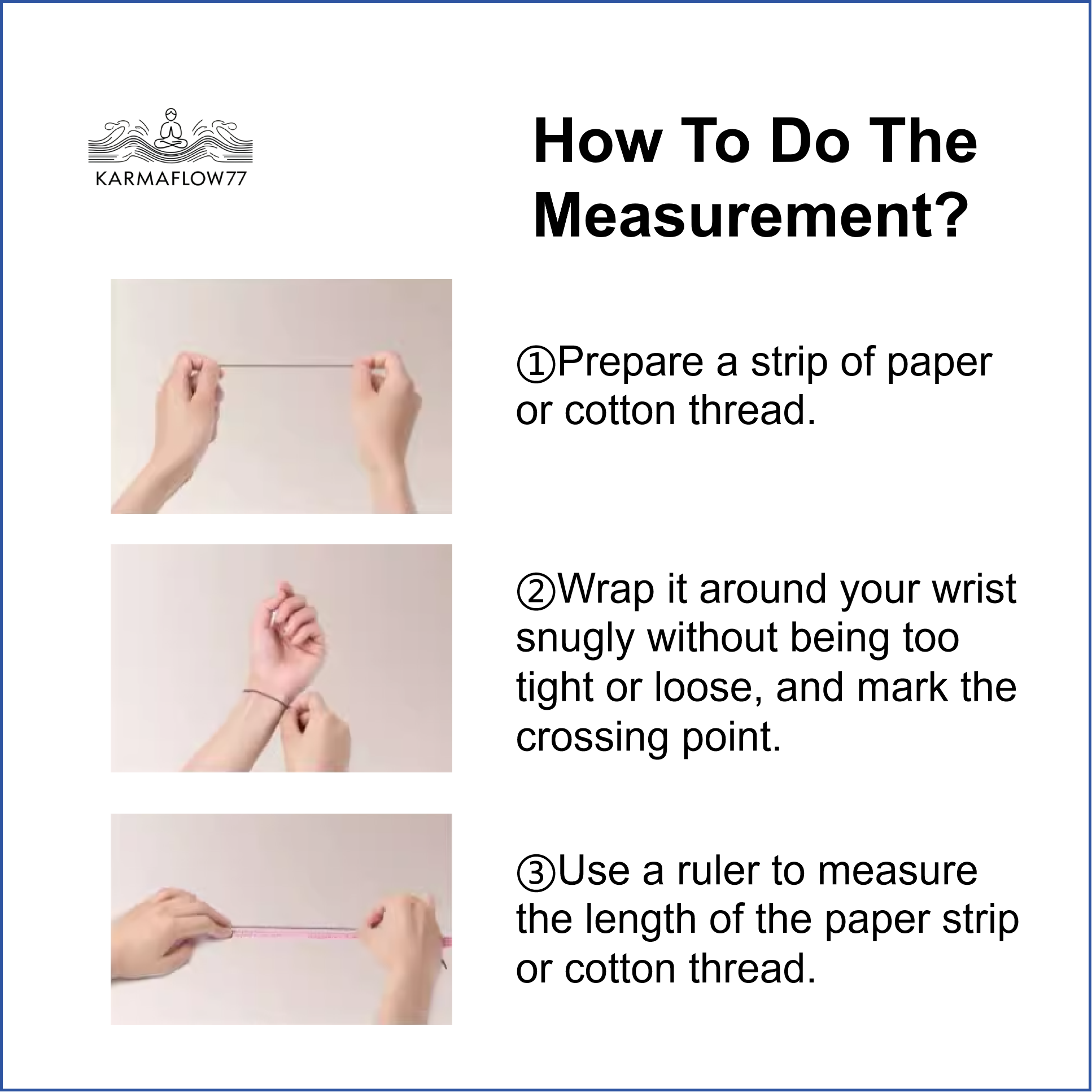 KARMAFLOW77

How To Do The Measurement?

①Prepare a strip of paper or cotton thread.

②Wrap it around your wrist snugly without being too tight or loose, and mark the crossing point.

③Use a ruler to measure the length of the paper strip or cotton thread.